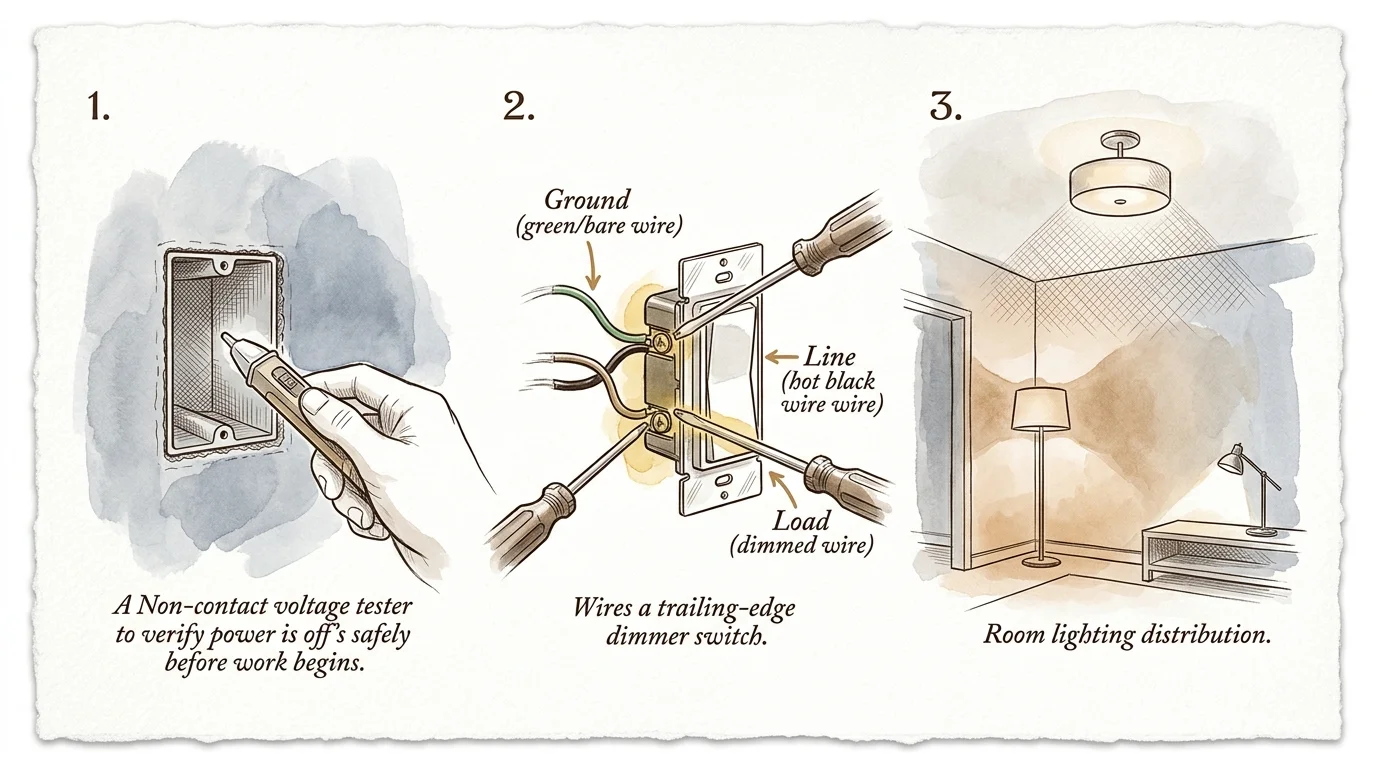 1.

A Non-contact voltage tester to verify power is off's safely before work begins.

2.

Ground (green/bare wire)

Line (hot black wire wire)

Load (dimmed wire)

Wires a trailing-edge dimmer switch.

3.

Room lighting distribution.