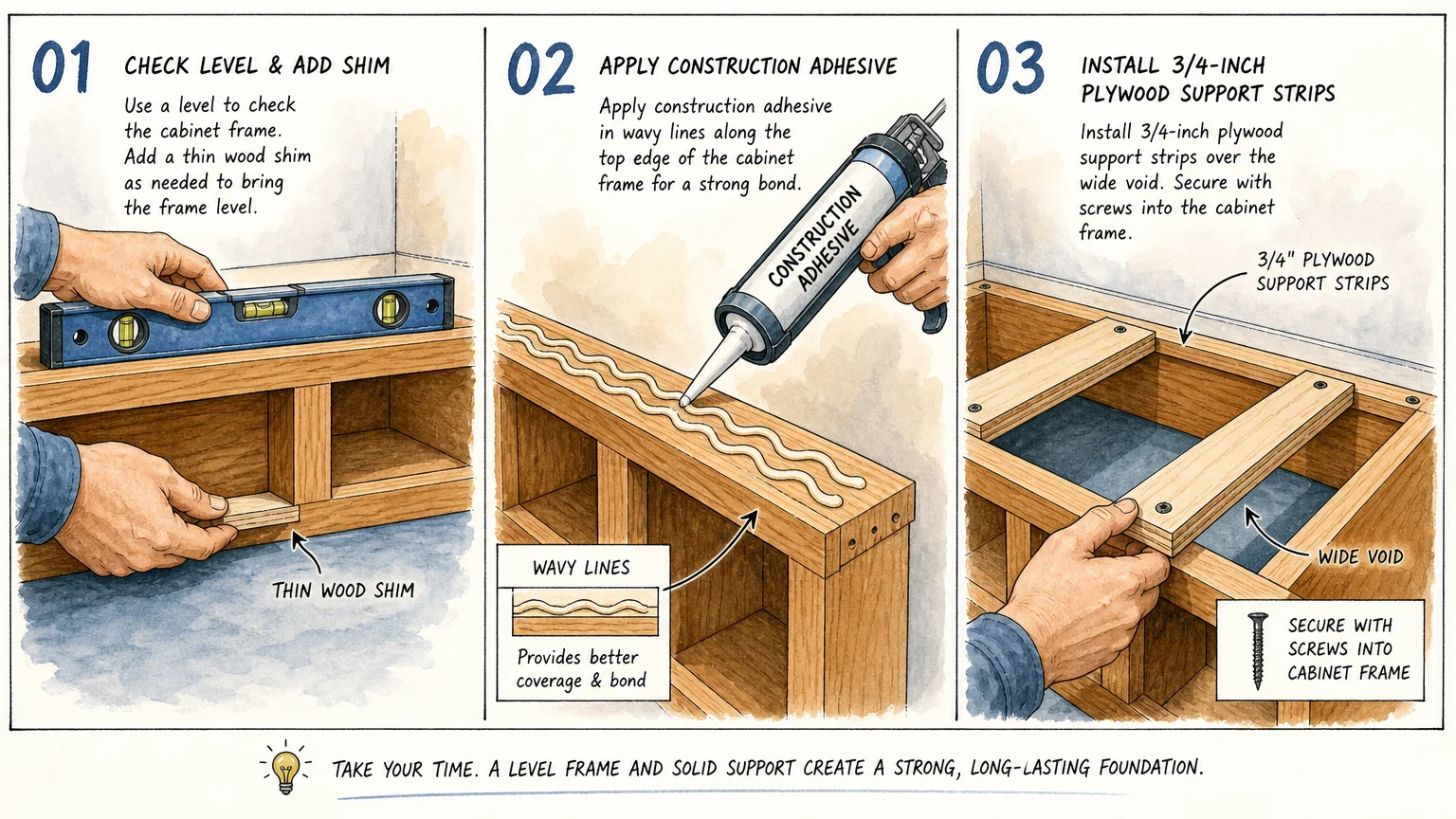 01
CHECK LEVEL & ADD SHIM
Use a level to check the cabinet frame. Add a thin wood shim as needed to bring the frame level.

THIN WOOD SHIM

02
APPLY CONSTRUCTION ADHESIVE
Apply construction adhesive in wavy lines along the top edge of the cabinet frame for a strong bond.

CONSTRUCTION ADHESIVE

WAVY LINES
Provides better coverage & bond

03
INSTALL 3/4-INCH PLYWOOD SUPPORT STRIPS
Install 3/4-inch plywood support strips over the wide void. Secure with screws into the cabinet frame.

3/4" PLYWOOD SUPPORT STRIPS

WIDE VOID

SECURE WITH SCREWS INTO CABINET FRAME

TAKE YOUR TIME. A LEVEL FRAME AND SOLID SUPPORT CREATE A STRONG, LONG-LASTING FOUNDATION.