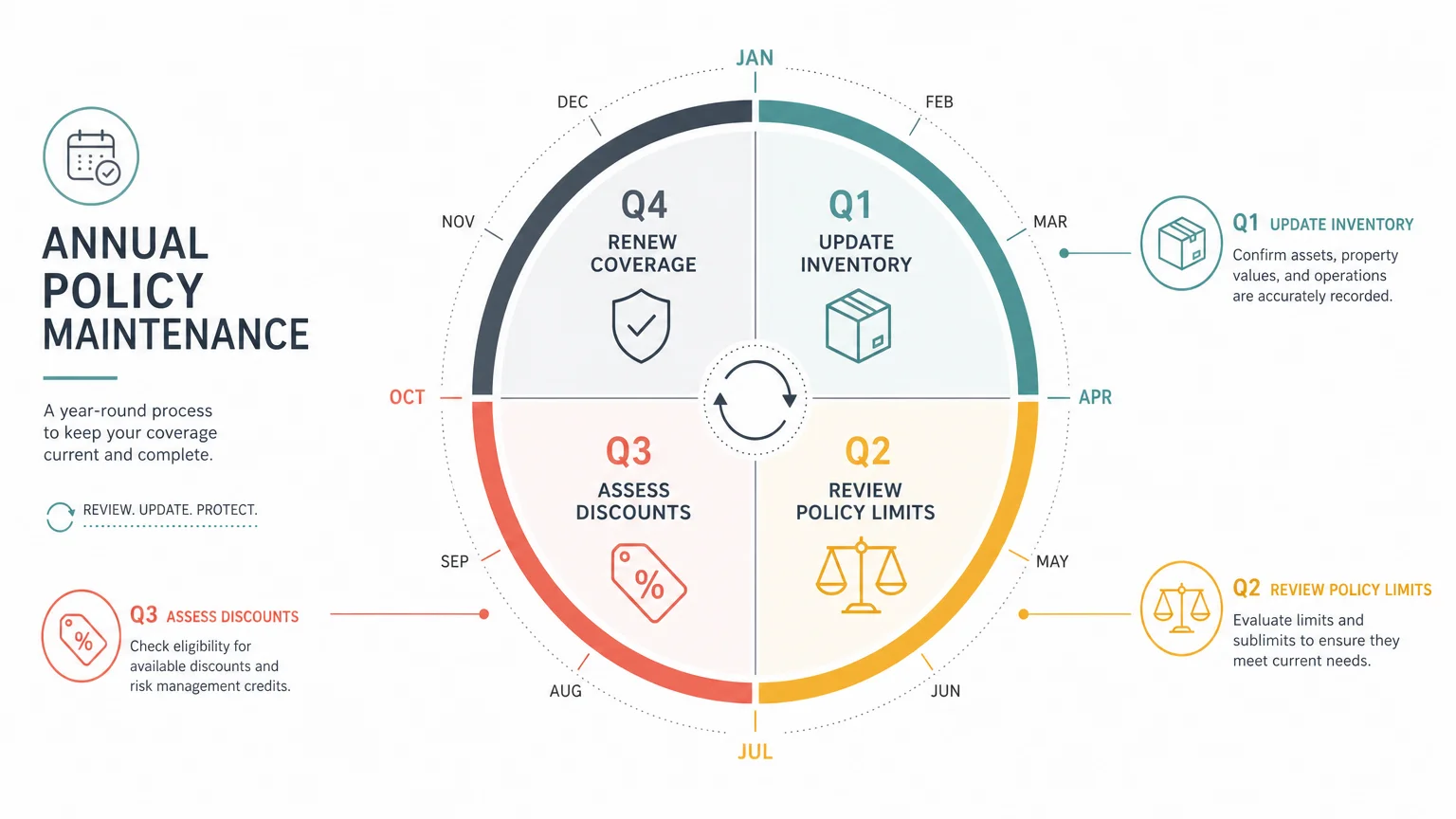 ANNUAL POLICY MAINTENANCE

A year-round process to keep your coverage current and complete.

REVIEW. UPDATE. PROTECT.

Q3 ASSESS DISCOUNTS
Check eligibility for available discounts and risk management credits.

JAN
FEB
MAR
APR
MAY
JUN
JUL
AUG
SEP
OCT
NOV
DEC

Q4
RENEW COVERAGE

Q1
UPDATE INVENTORY

Q3
ASSESS DISCOUNTS

%

Q2
REVIEW POLICY LIMITS

Q1 UPDATE INVENTORY
Confirm assets, property values, and operations are accurately recorded.

Q2 REVIEW POLICY LIMITS
Evaluate limits and sublimits to ensure they meet current needs.